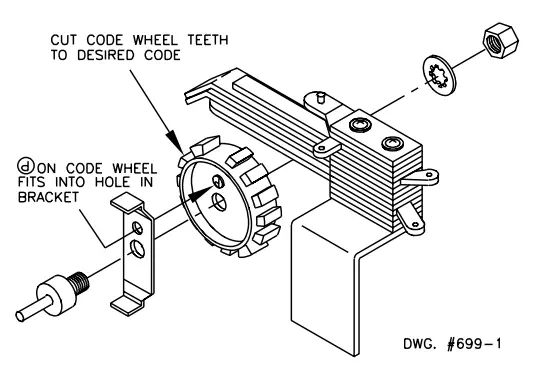 CUT CODE WHEEL TEETH TO DESIRED CODE

ⓓ ON CODE WHEEL FITS INTO HOLE IN BRACKET

DWG. #699-1