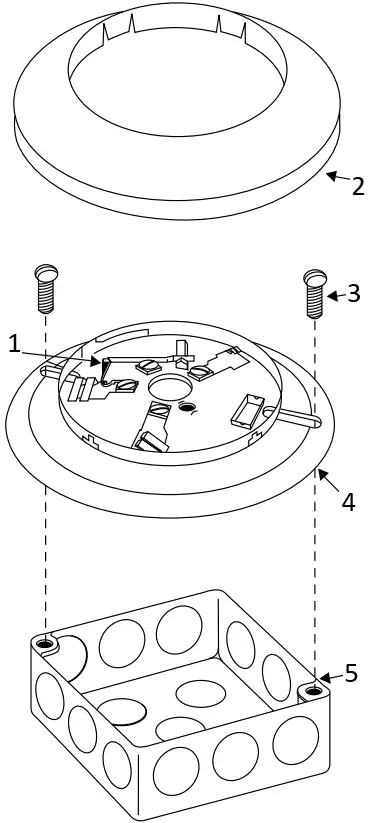 2
3
1
4
5