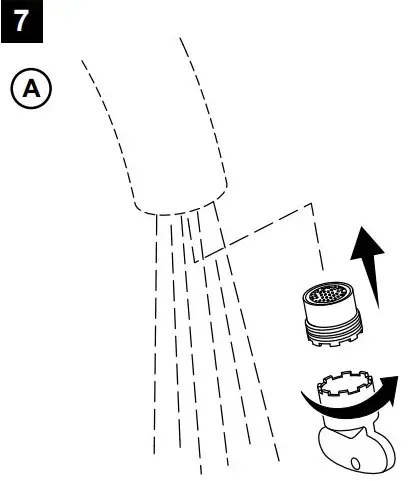 7

A