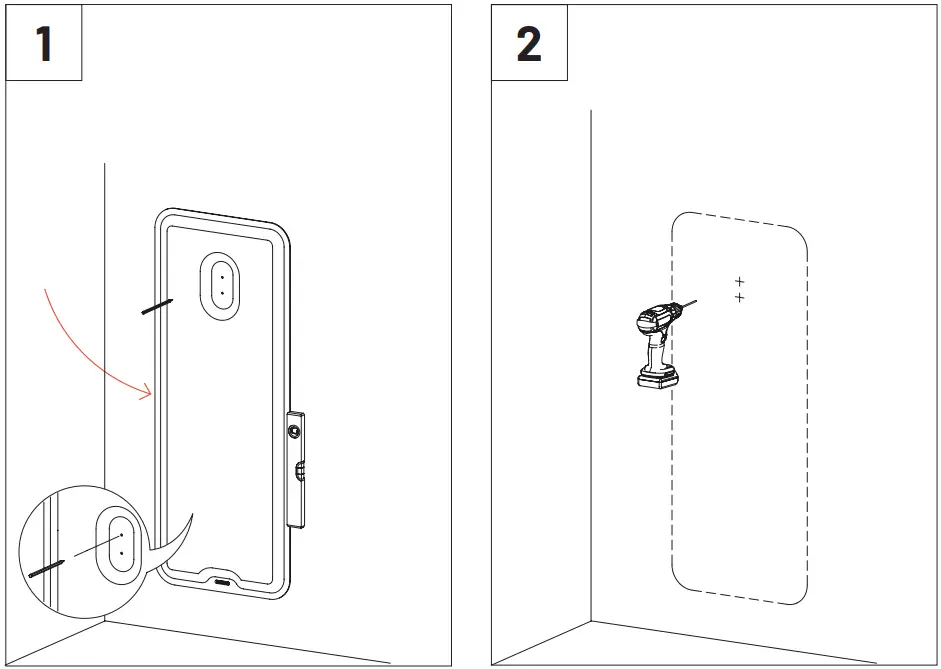 1

2