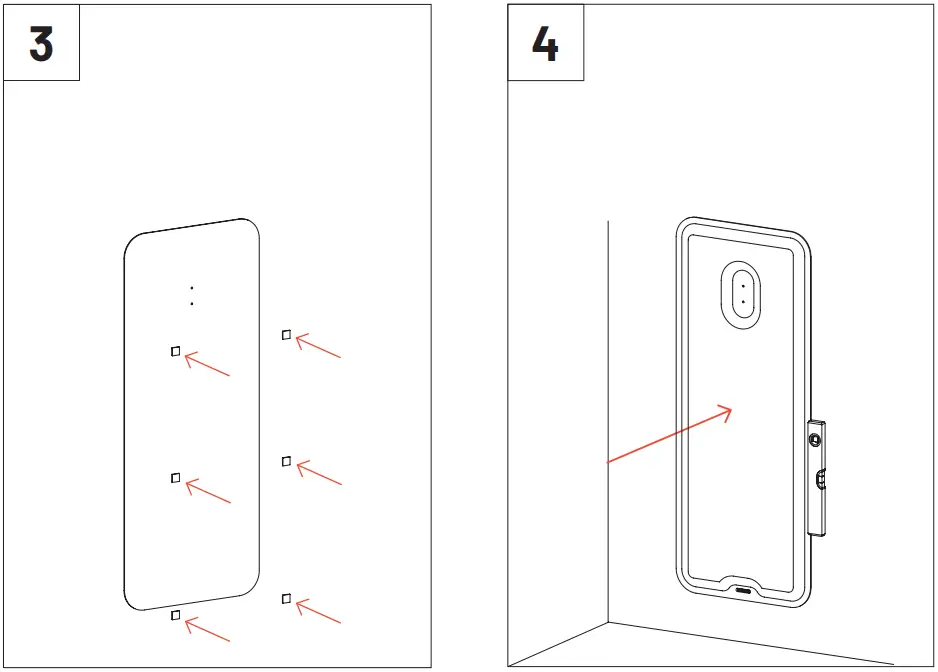 3

4