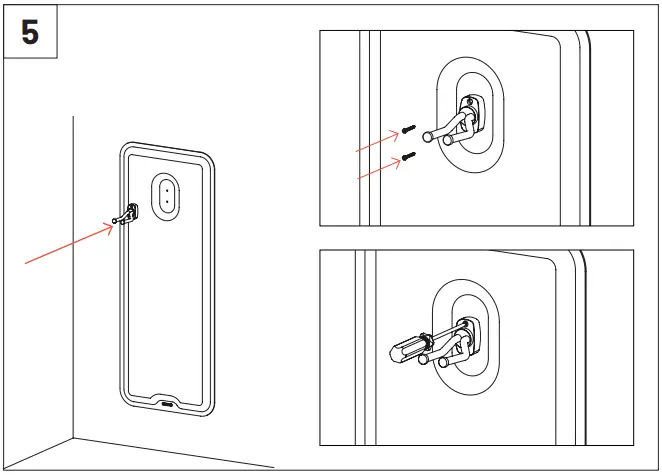 5