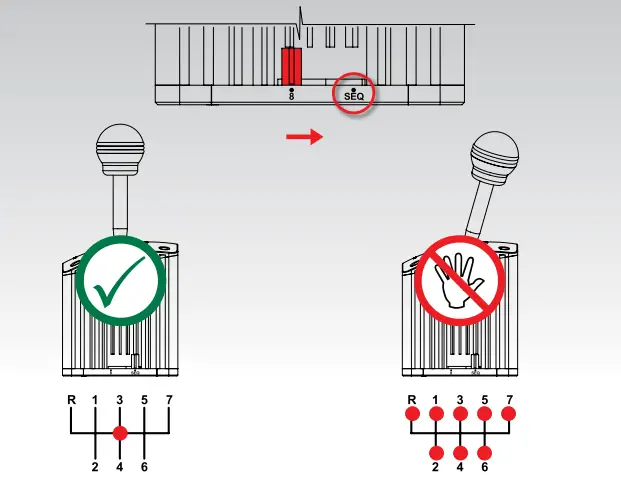 8
SEQ

R 1 3 5 7
2 4 6

R 1 3 5 7
2 4 6