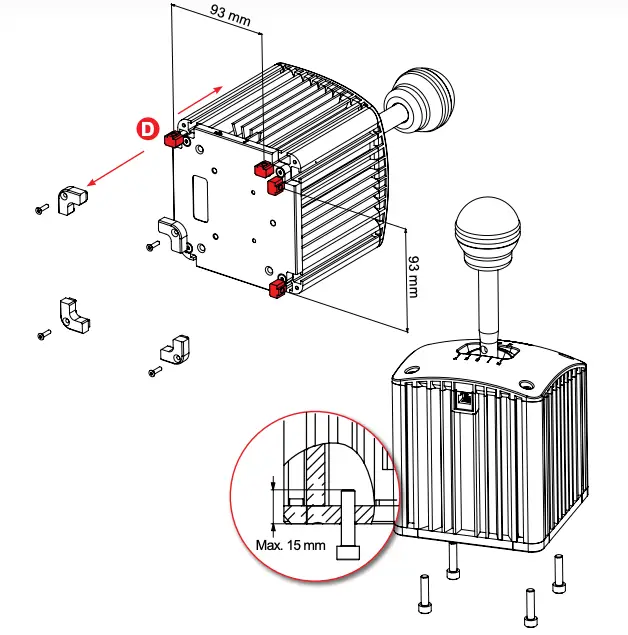 93 mm

D

93 mm

Max. 15 mm