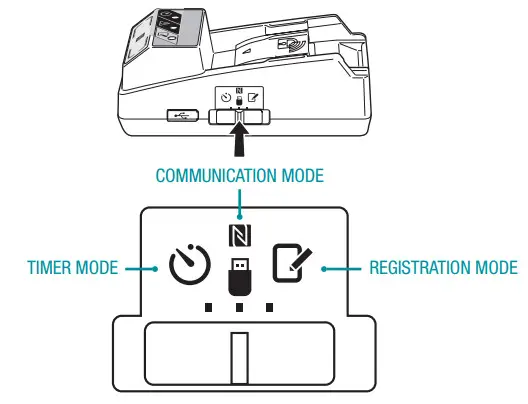 COMMUNICATION MODE

TIMER MODE

REGISTRATION MODE