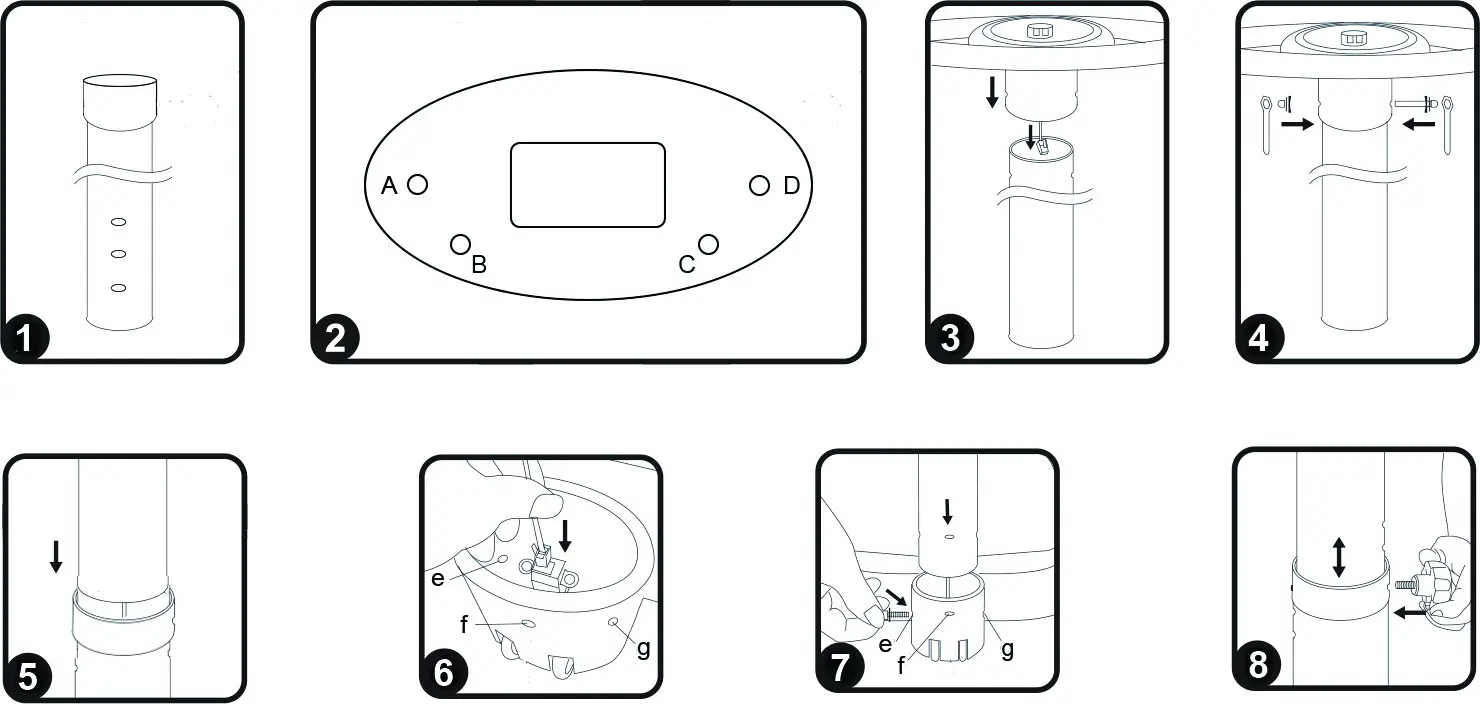 1

A B C D

2

3

4

5

e
f
g

6

e
f
g

7

8