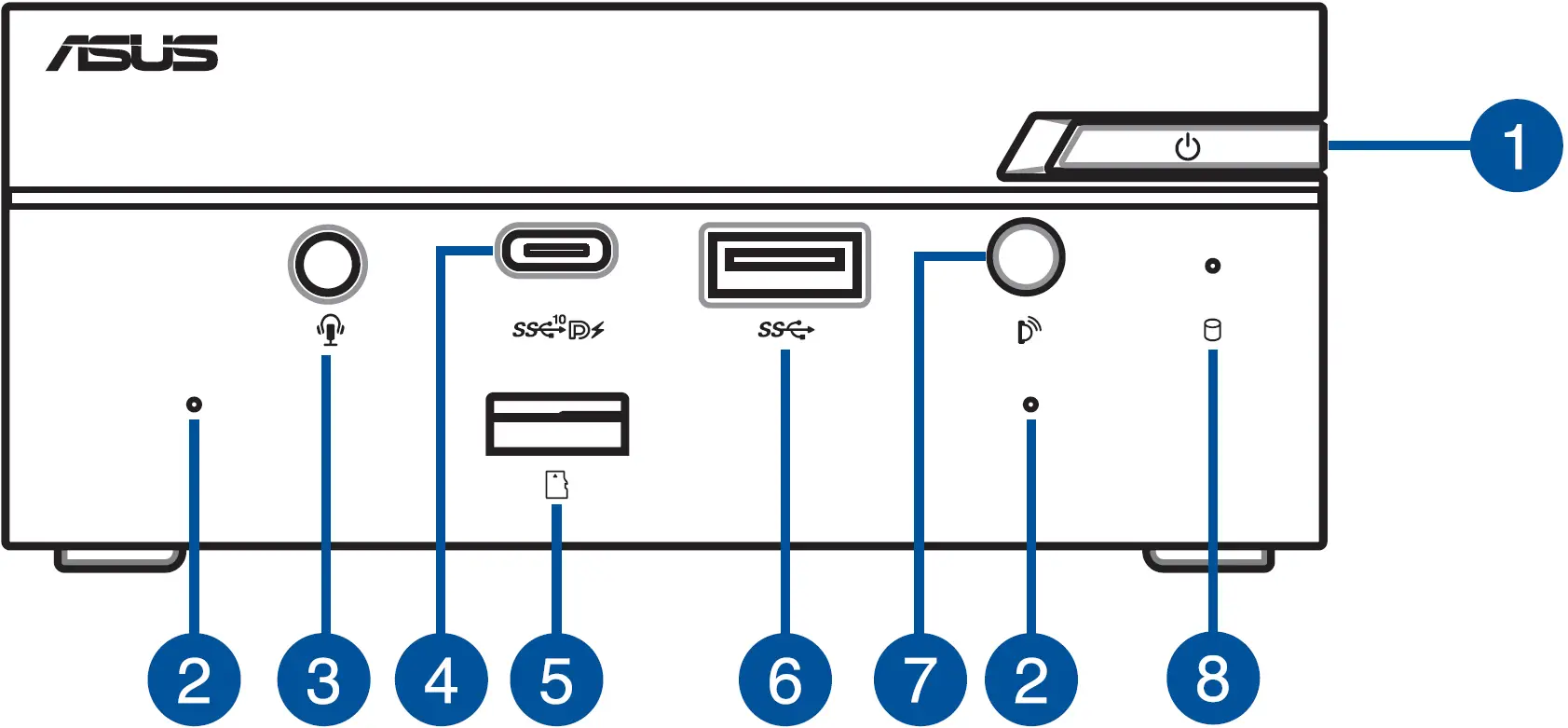 ASUS

1

SS 10

SS

2 3 4 5 6 7 2 8