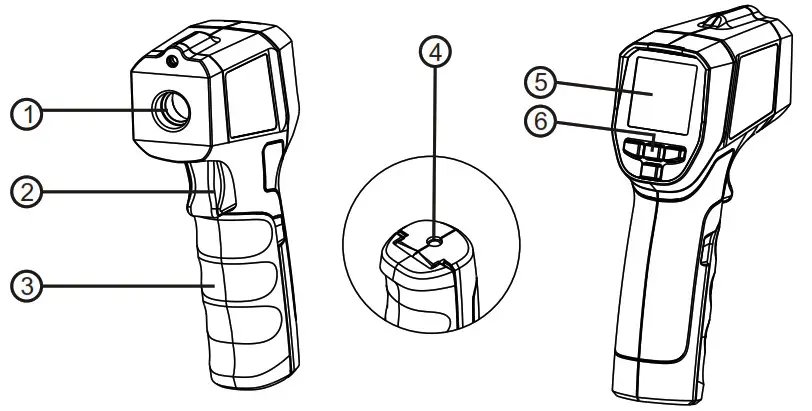 1
2
3
4
5
6