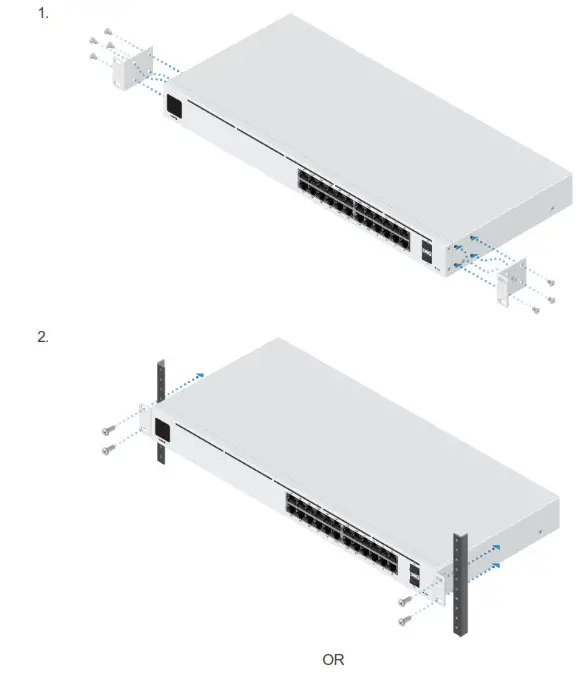 1.

2.

OR