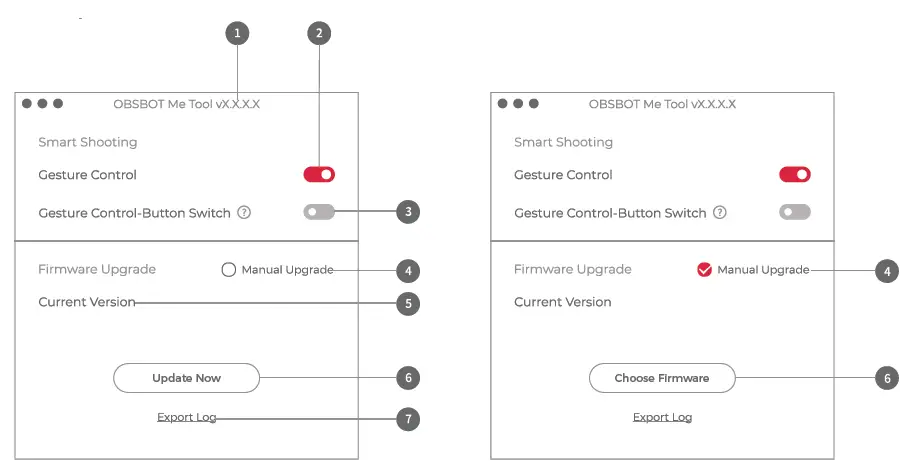 1
2

OBSBOT Me Tool vX.X.X.X

Smart Shooting

Gesture Control

Gesture Control-Button Switch ?

3

Firmware Upgrade

Manual Upgrade

4

Current Version

5

Update Now

6

Export Log

7

OBSBOT Me Tool vX.X.X.X

Smart Shooting

Gesture Control

Gesture Control-Button Switch ?

Firmware Upgrade

Manual Upgrade

4

Current Version

Choose Firmware

6

Export Log