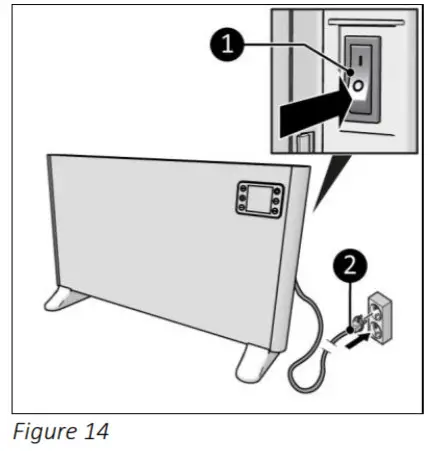 1

I
O

2

Figure 14