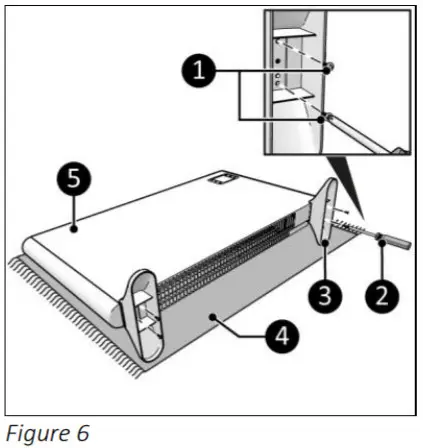 1
5
3
2
4
Figure 6