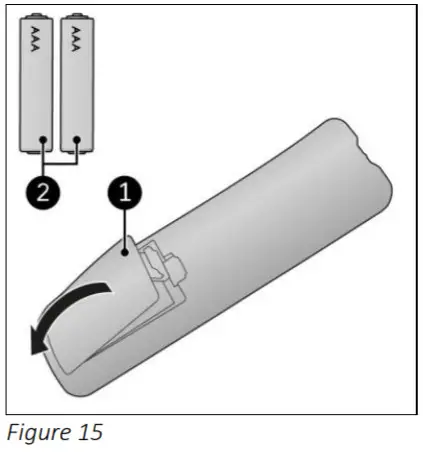 AAA
AAA
2
1
Figure 15