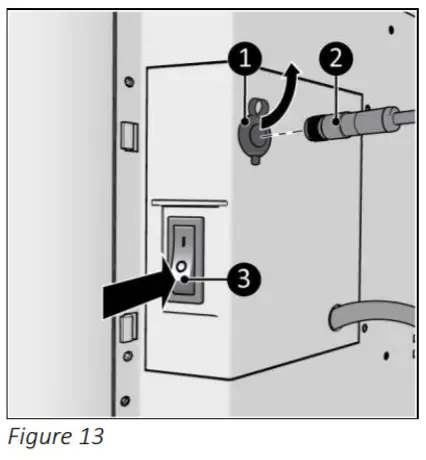 1
2
I
O
3
Figure 13