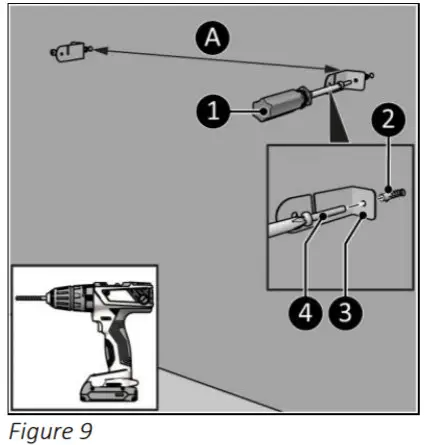 A
1
2
4
3
Figure 9