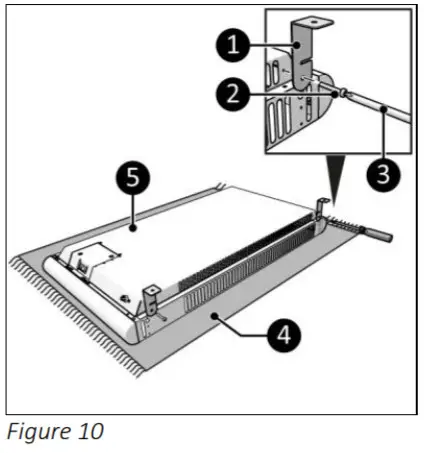 1
2
3
5
4
Figure 10