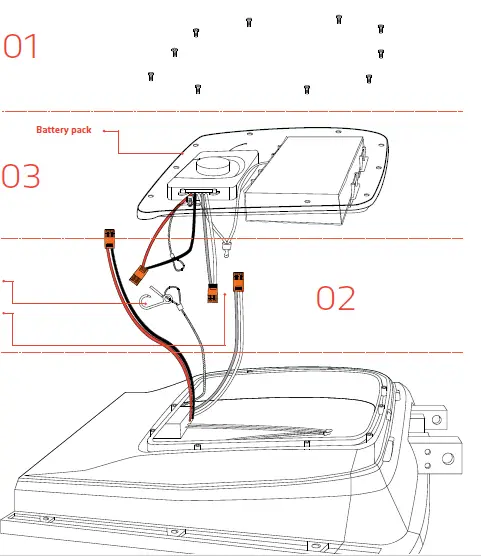 01

Battery pack

03

02