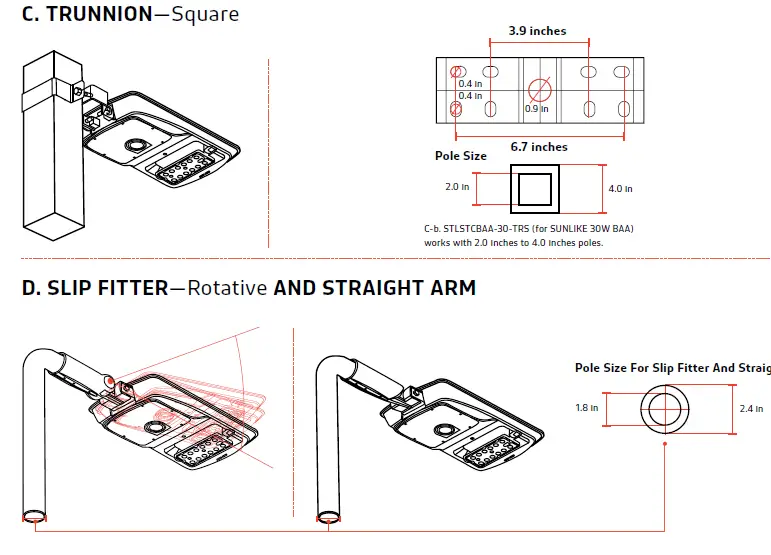 C. TRUNNION—Square

3.9 inches

0.4 in
0.4 in
0.9 in

6.7 inches

Pole Size

2.0 in
4.0 in

C-b. STLSTCBAA-30-TRS (for SUNLIKE 30W BAA) works with 2.0 inches to 4.0 inches poles.

D. SLIP FITTER—Rotative AND STRAIGHT ARM

Pole Size For Slip Fitter And Straig

1.8 in
2.4 in