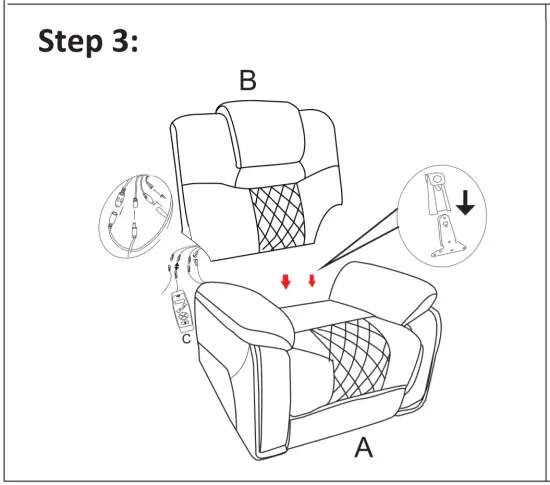 Step 3:

B

C

A