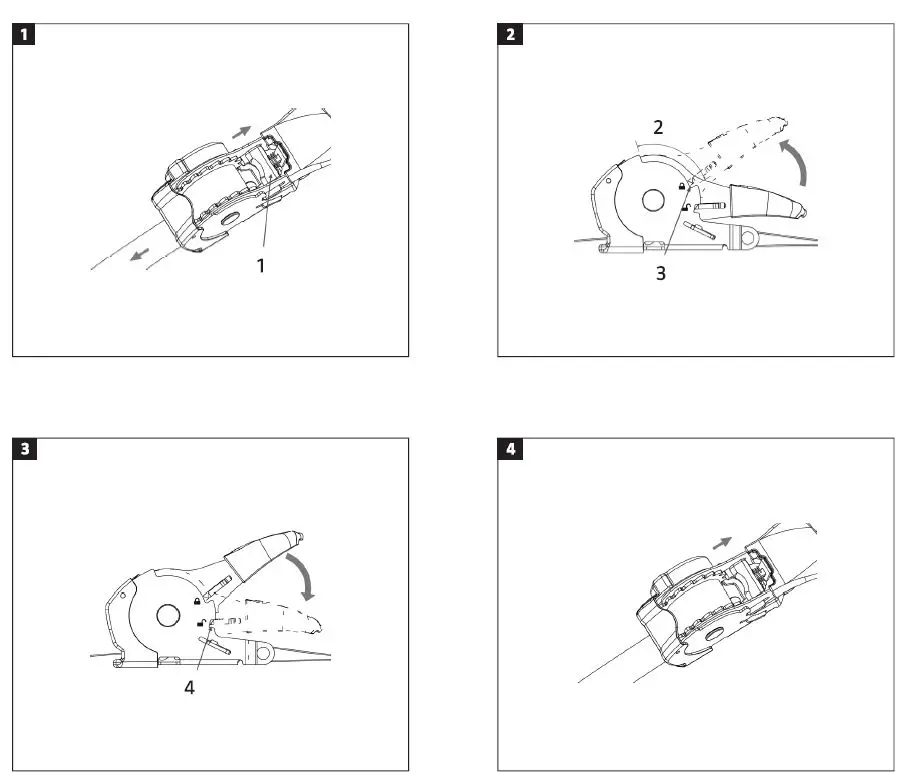 1

1

2

2

3

3

4

4