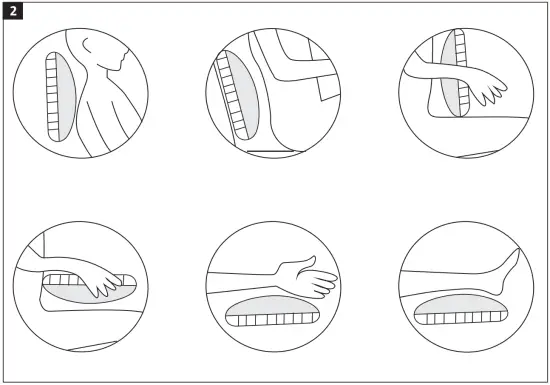 2