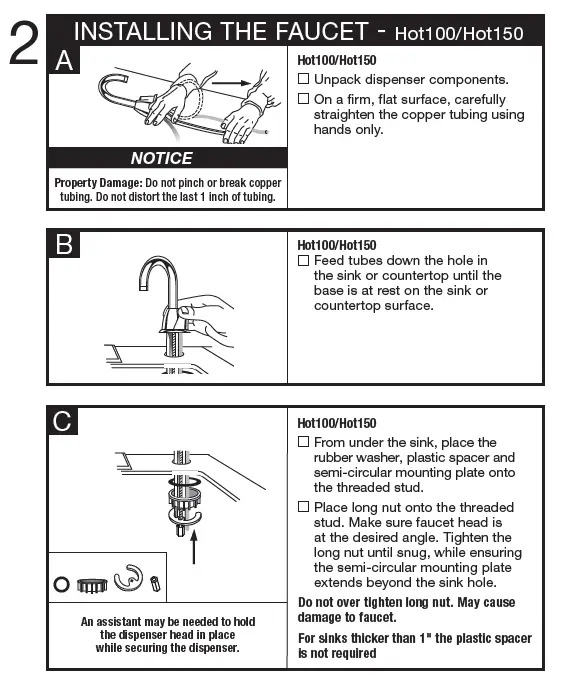 2

INSTALLING THE FAUCET - Hot100/Hot150

A

NOTICE

Property Damage: Do not pinch or break copper tubing. Do not distort the last 1 inch of tubing.

Hot100/Hot150

☐ Unpack dispenser components.

☐ On a firm, flat surface, carefully straighten the copper tubing using hands only.

B

Hot100/Hot150

☐ Feed tubes down the hole in the sink or countertop until the base is at rest on the sink or countertop surface.

C

An assistant may be needed to hold the dispenser head in place while securing the dispenser.

Hot100/Hot150

☐ From under the sink, place the rubber washer, plastic spacer and semi-circular mounting plate onto the threaded stud.

☐ Place long nut onto the threaded stud. Make sure faucet head is at the desired angle. Tighten the long nut until snug, while ensuring the semi-circular mounting plate extends beyond the sink hole.

Do not over tighten long nut. May cause damage to faucet.

For sinks thicker than 1" the plastic spacer is not required