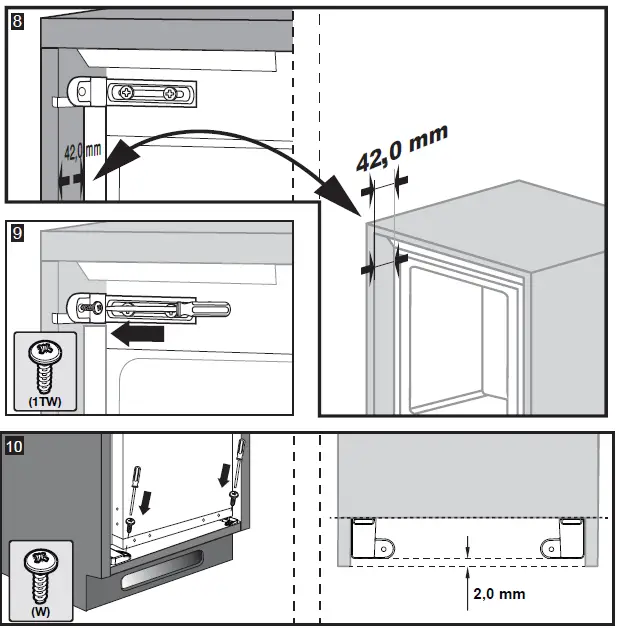 8

42,0 mm

42,0 mm

9

(1TW)

10

(W)

2,0 mm