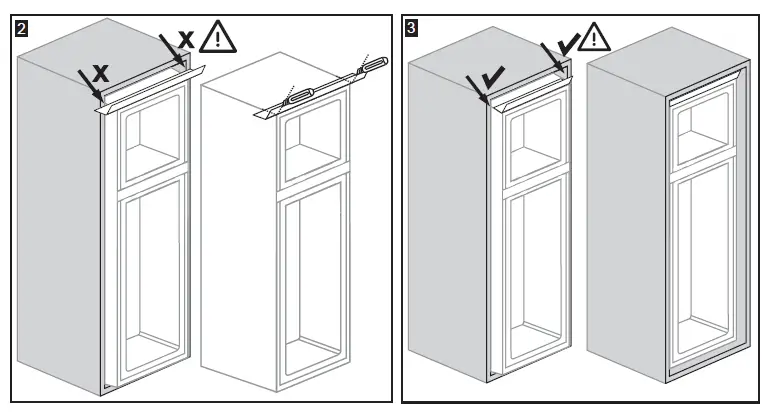 2
X
X

3