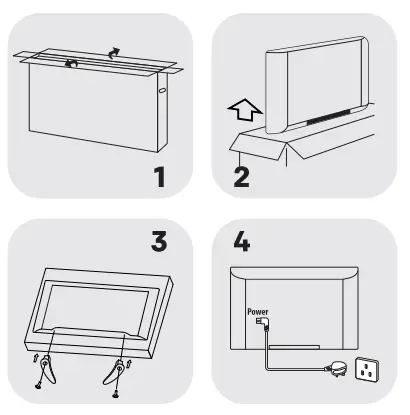 1

2

3

4

Power