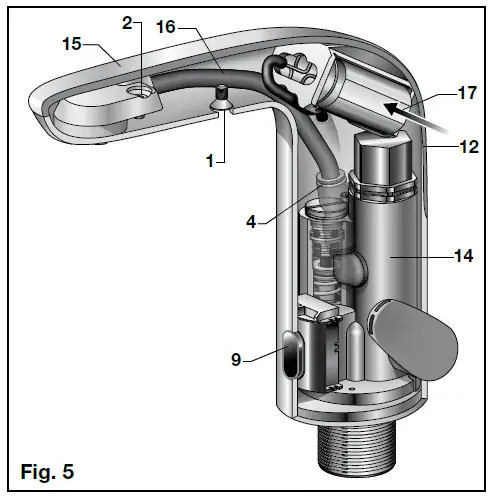 2
16
15
17
12
1
4
14
9
Fig. 5