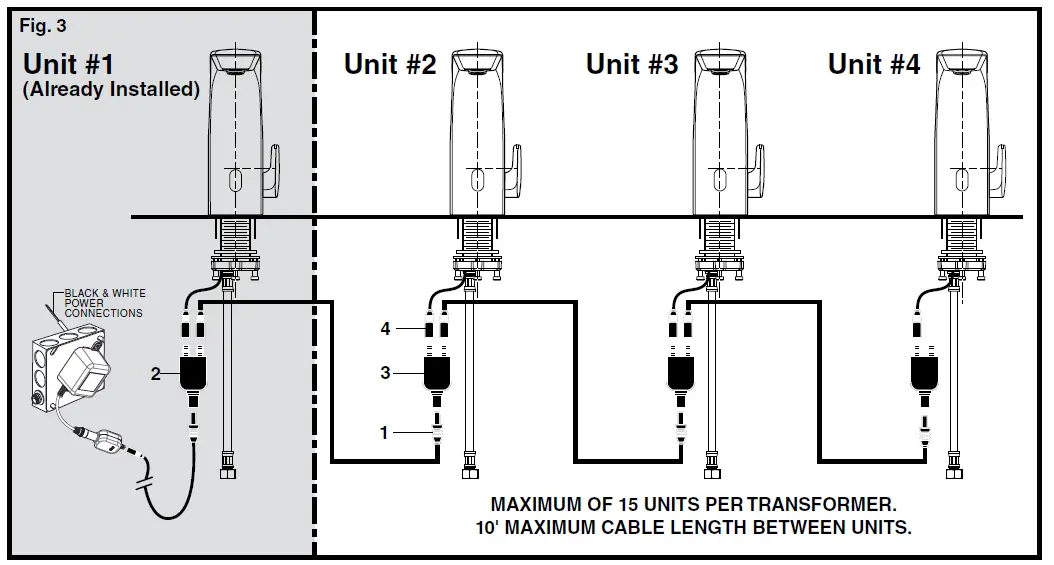 Fig. 3

Unit #1
(Already Installed)

Unit #2

Unit #3

Unit #4

BLACK & WHITE POWER CONNECTIONS

2

4

3

1

MAXIMUM OF 15 UNITS PER TRANSFORMER.
10' MAXIMUM CABLE LENGTH BETWEEN UNITS.