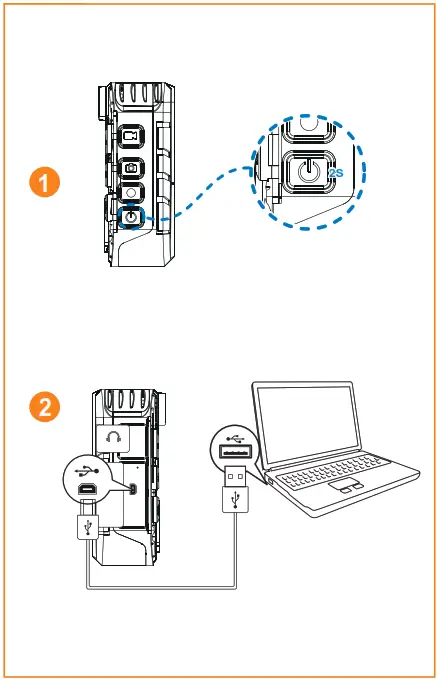 1

2S

2