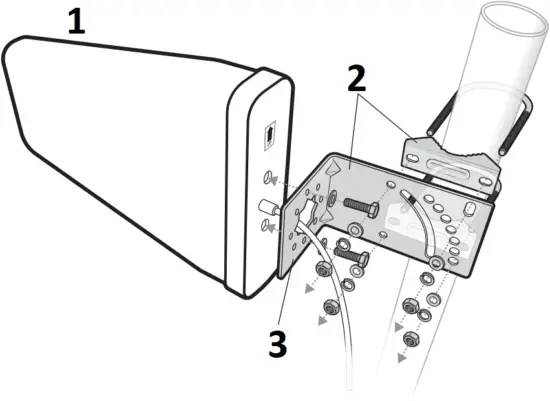 1
2
3