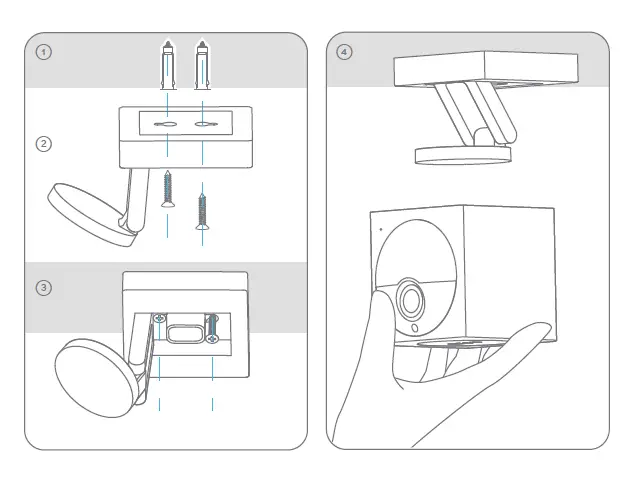 1
2
3
4