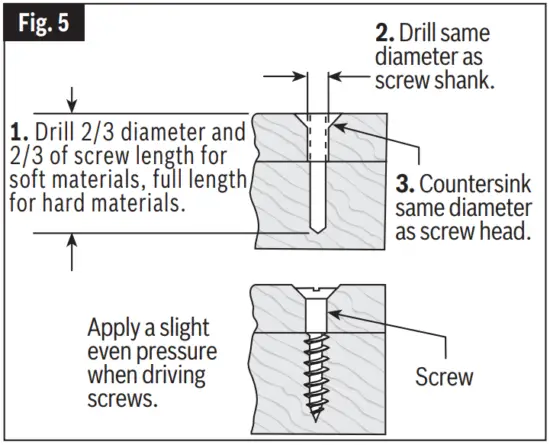 Fig. 5

2. Drill same diameter as screw shank.

1. Drill 2/3 diameter and 2/3 of screw length for soft materials, full length for hard materials.

3. Countersink same diameter as screw head.

Apply a slight even pressure when driving screws.

Screw