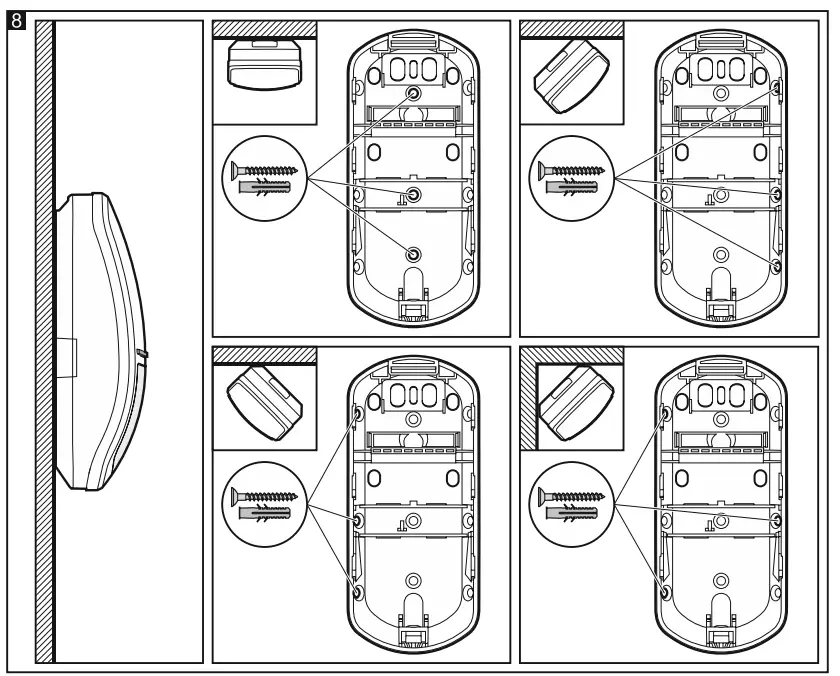 8