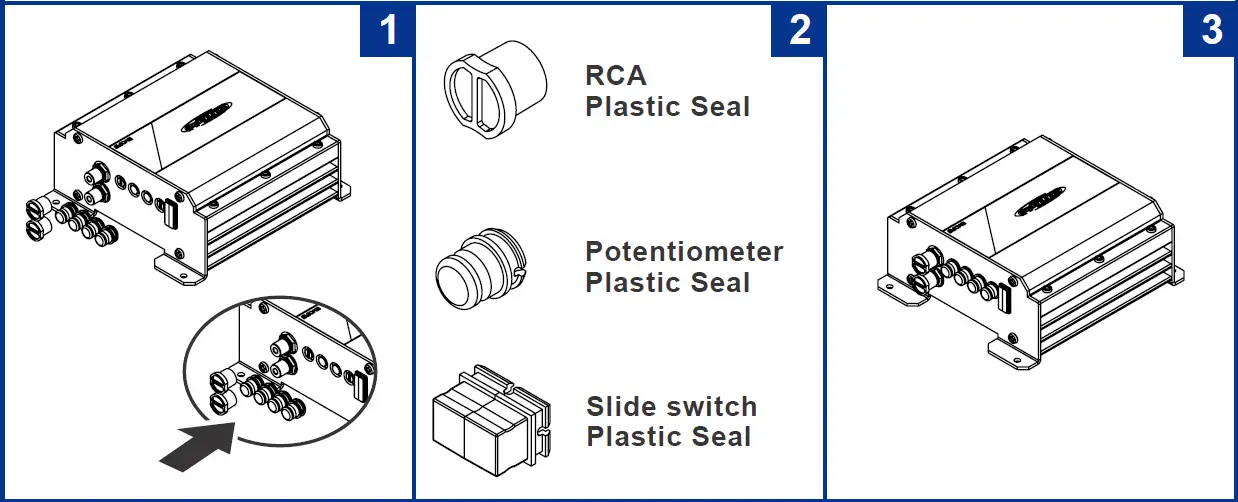 1

2

RCA
Plastic Seal

Potentiometer
Plastic Seal

Slide switch
Plastic Seal

3