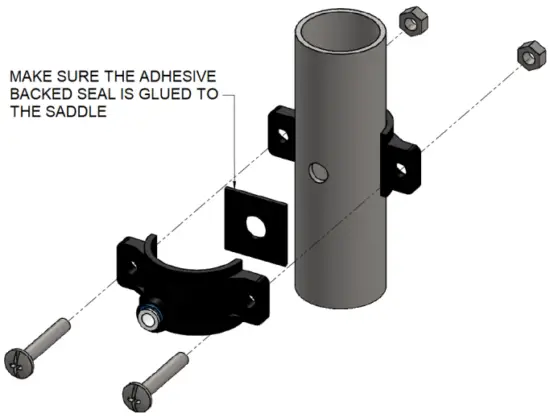 MAKE SURE THE ADHESIVE BACKED SEAL IS GLUED TO THE SADDLE