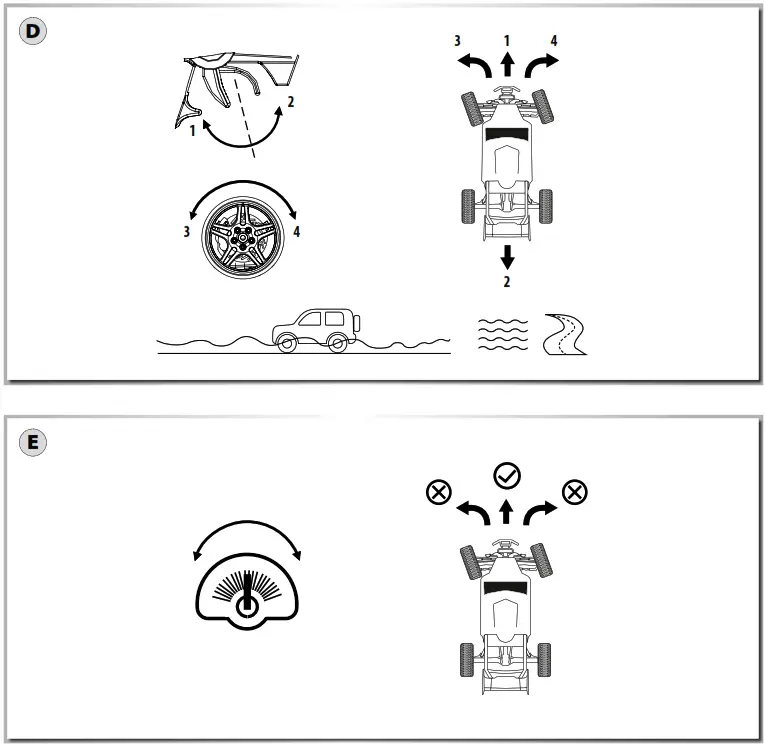 D

1
2

3
4

3
1
4

2

E