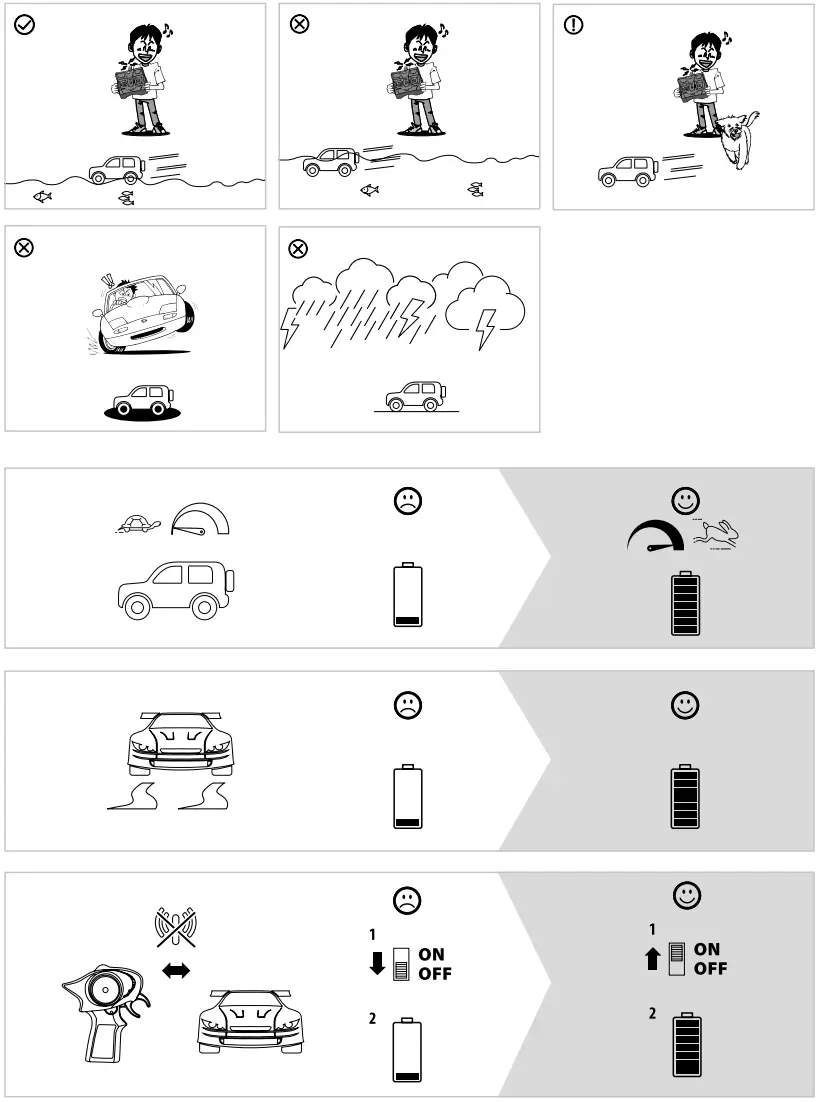 1
ON
OFF
2

1
ON
OFF
2