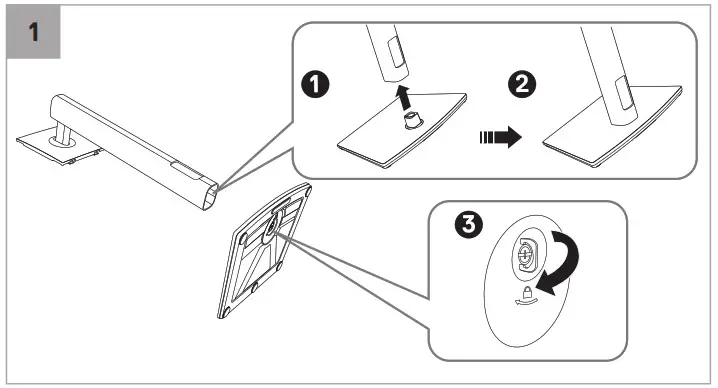 1

1

2

3