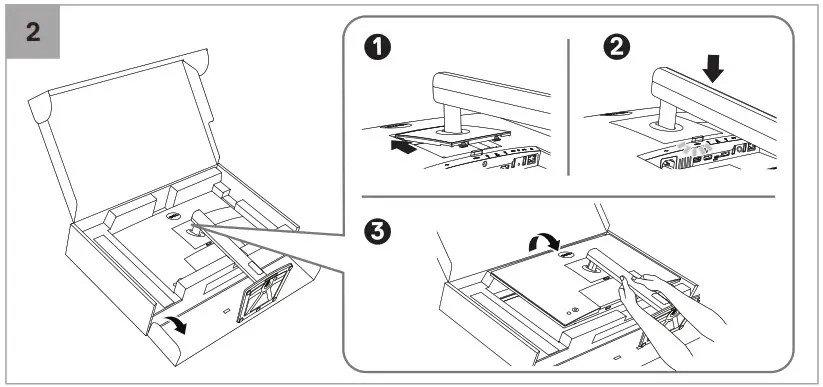 2

1

2

3