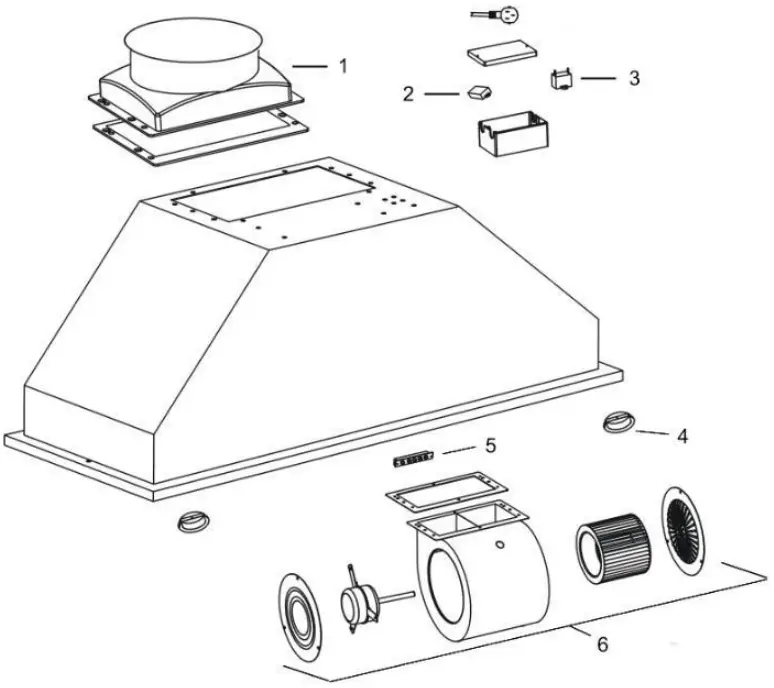 1
2
3
4
5
6