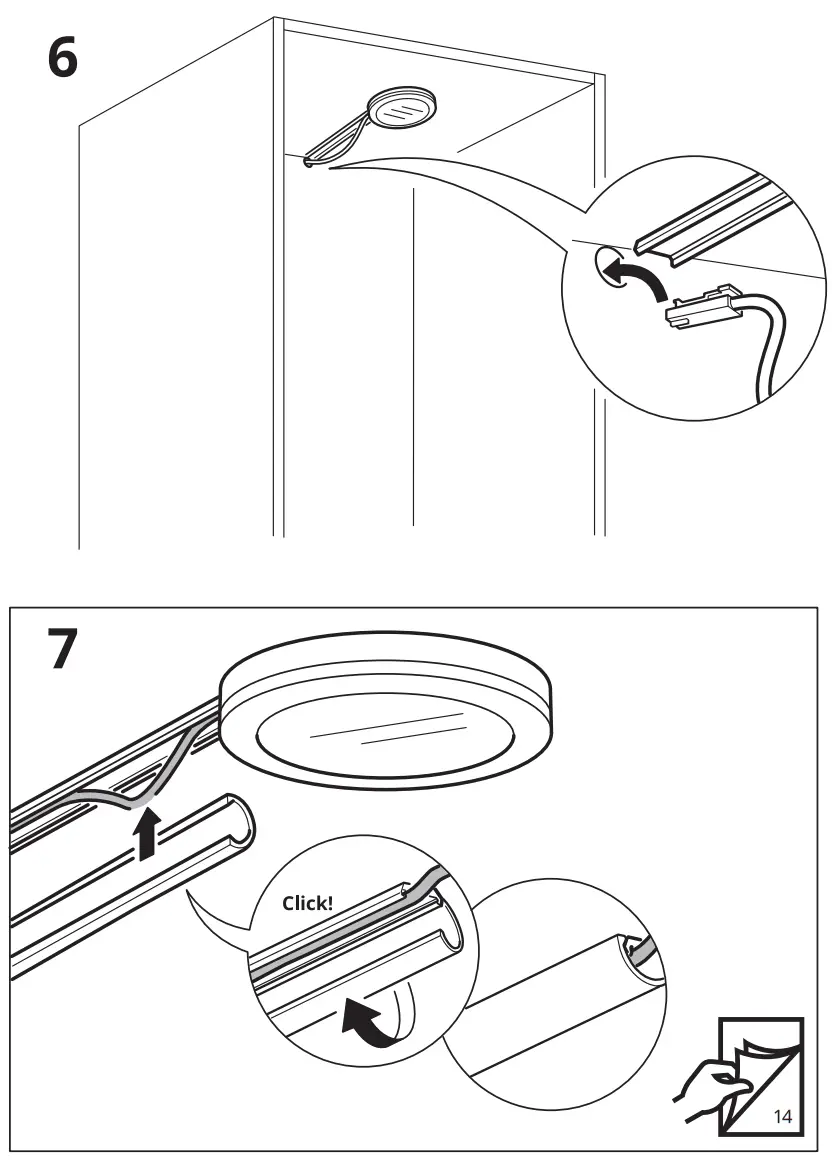 6

7

Click!

14