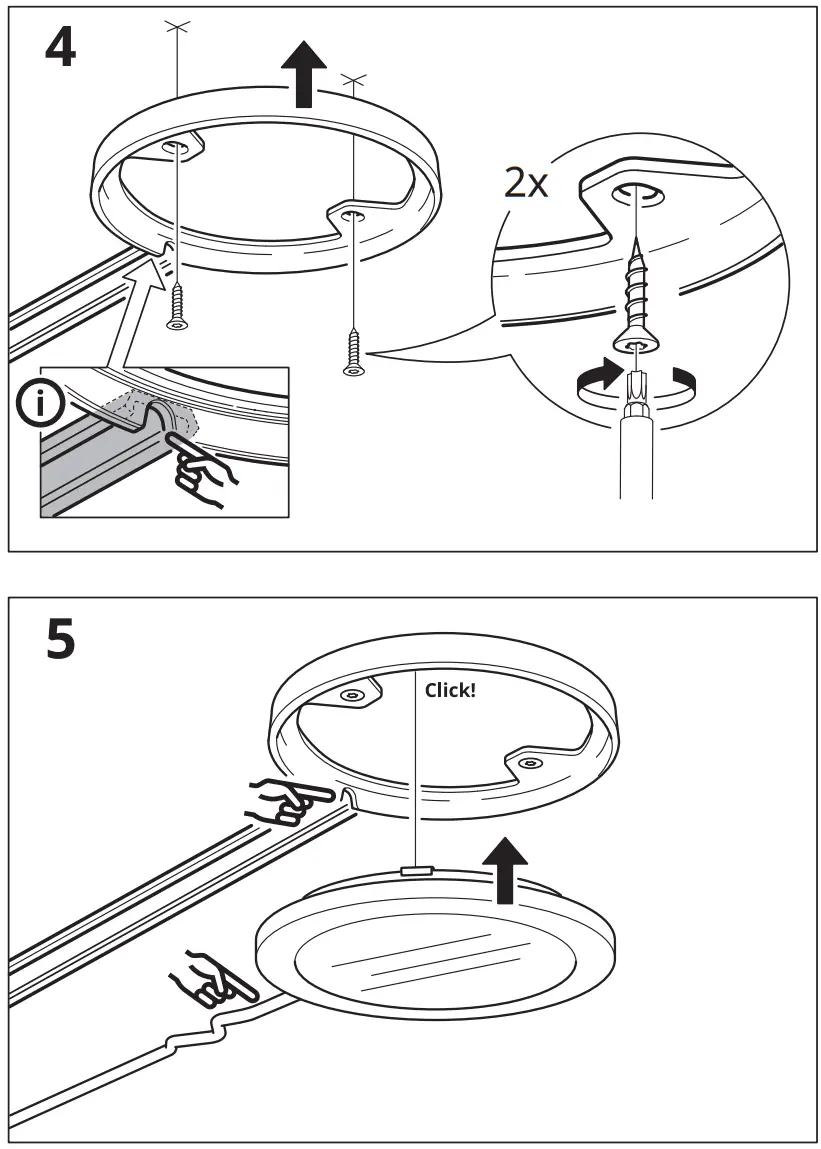 4

2x

i

5

Click!