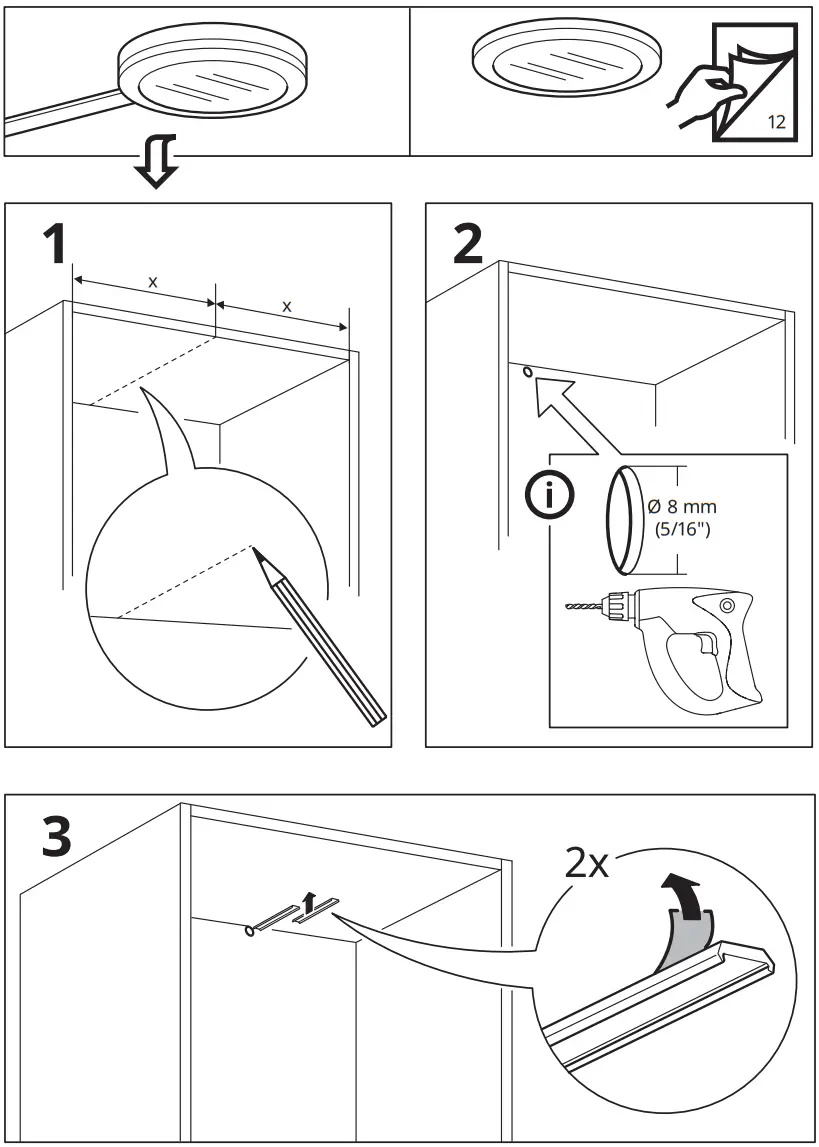 12

1

x

x

2

Ø 8 mm (5/16")

3

2x