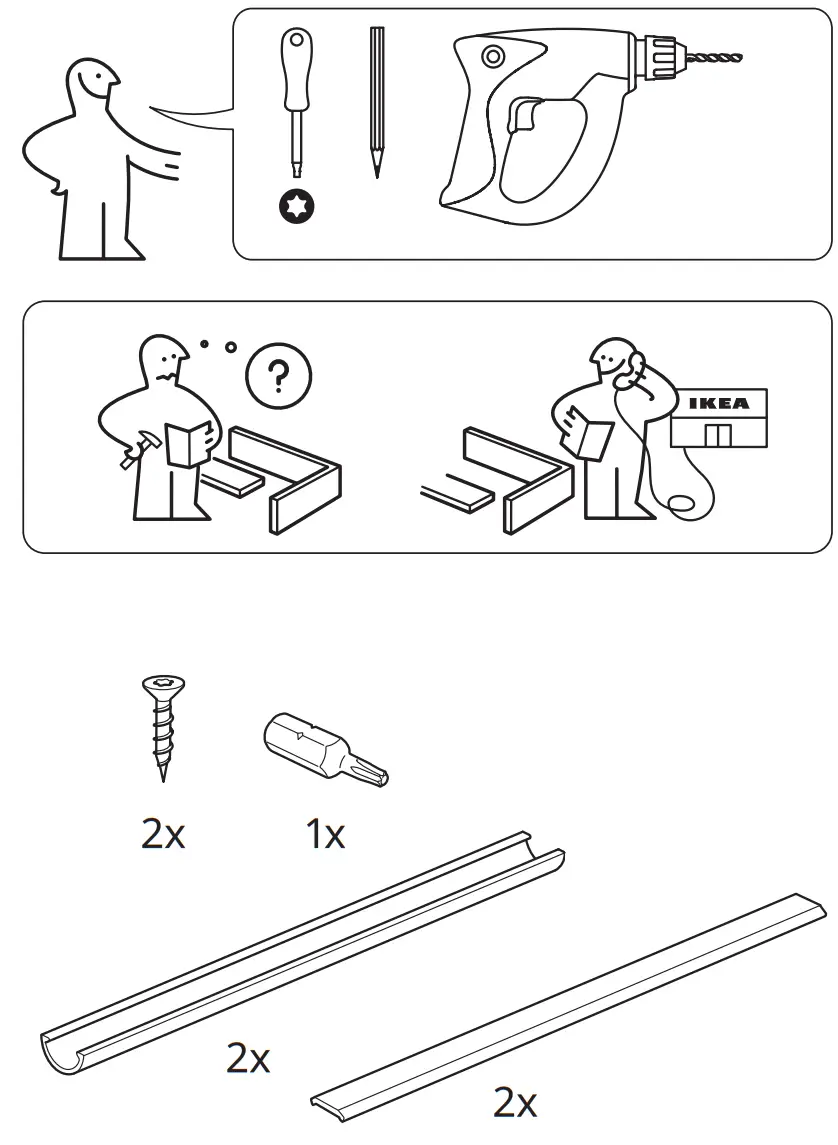 ?

IKEA

2x

1x

2x

2x