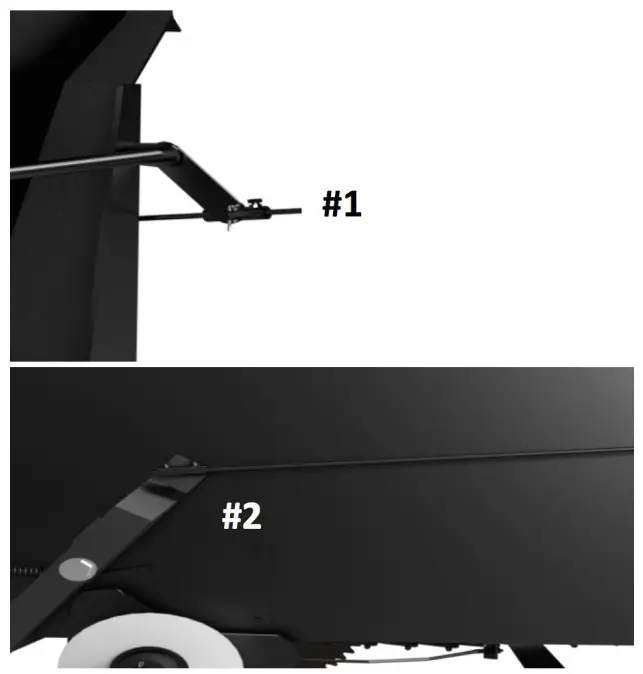 #1

#2