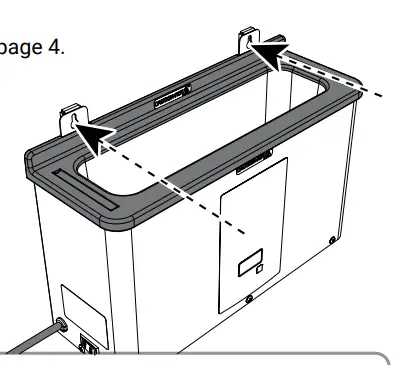 page 4.