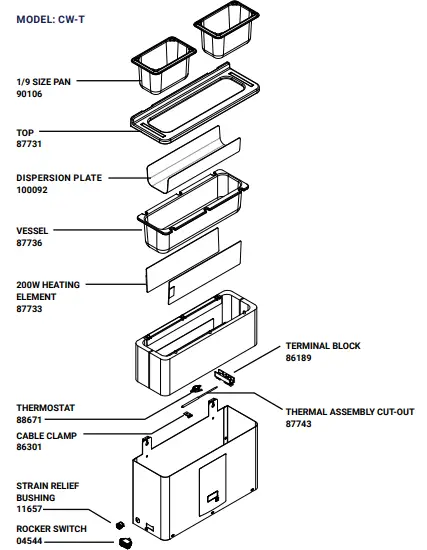 MODEL: CW-T

1/9 SIZE PAN
90106

TOP
87731

DISPERSION PLATE
100092

VESSEL
87736

200W HEATING ELEMENT
87733

TERMINAL BLOCK
86189

THERMOSTAT
88671

THERMAL ASSEMBLY CUT-OUT
87743

CABLE CLAMP
86301

STRAIN RELIEF BUSHING
11657

ROCKER SWITCH
04544